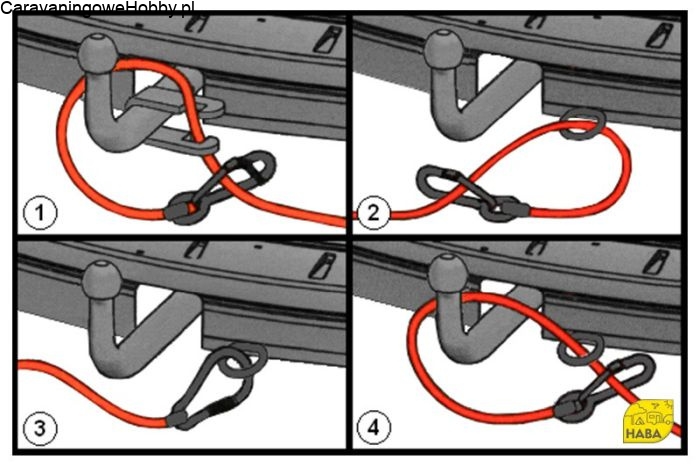 CaravaningoweHobby.pl

1

2

3

4

HABA