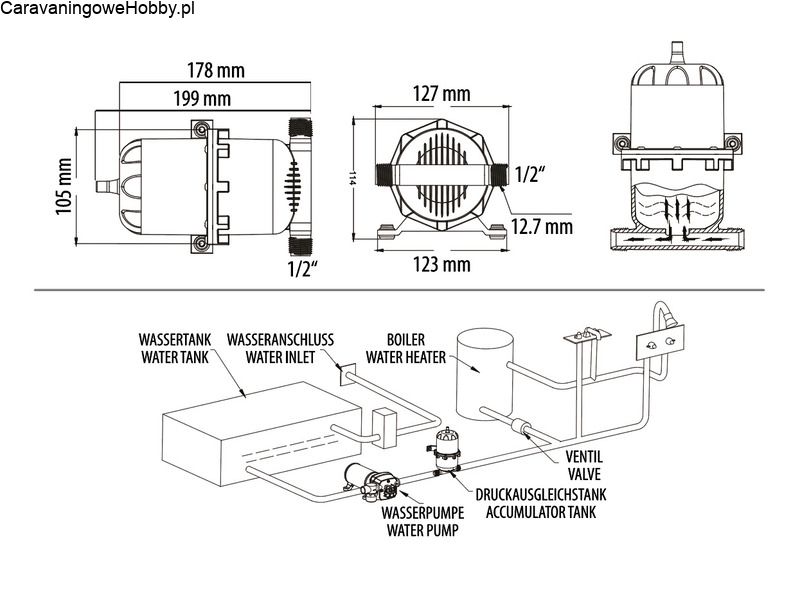 CaravaningoweHobby.pl

178 mm
199 mm
105 mm
1/2"
127 mm
114
1/2"
12.7 mm
123 mm

WASSERTANK
WATER TANK
WASSERANSCHLUSS
WATER INLET
BOILER
WATER HEATER
VENTIL
VALVE
DRUCKAUSGLEICHSTANK
ACCUMULATOR TANK
WASSERPUMPE
WATER PUMP