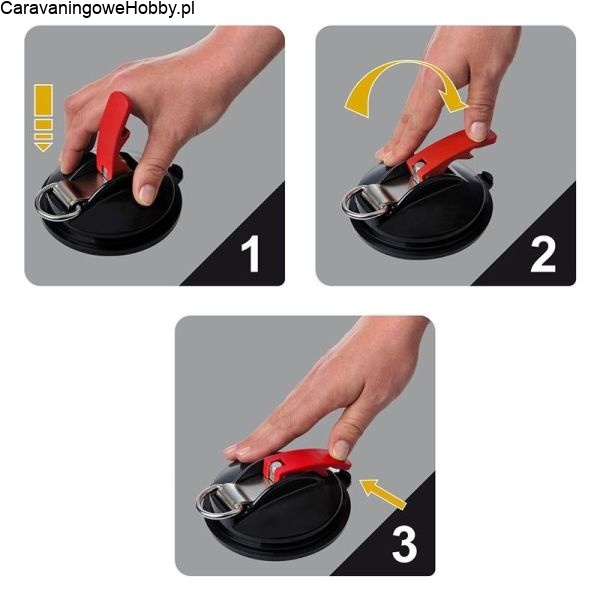 CaravaningoweHobby.pl

1

2

3